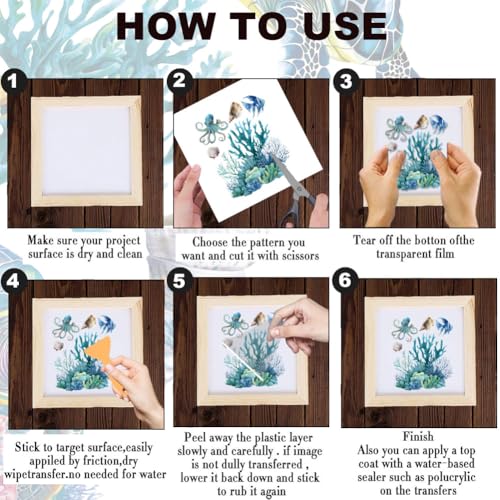 HOW TO USE

1

Make sure your project surface is dry and clean

2

Choose the pattern you want and cut it with scissors

3

Tear off the botton ofthe transparent film

4

Stick to target surface,easily appiled by friction,dry wipetransfer.no needed for water

5

Peel away the plastic layer slowly and carefully . if image is not dully transferred , lower it back down and stick to rub it again

6

Finish
Also you can apply a top coat with a water-based sealer such as polucrylic on the transfers