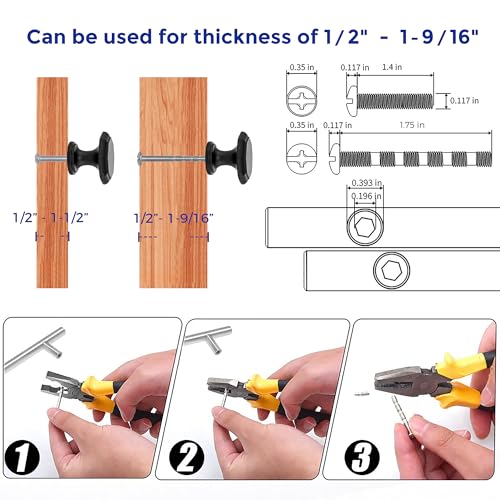 Can be used for thickness of 1/2" - 1-9/16"

1/2" - 1-1/2"

1/2"- 1-9/16"

0.35 in

0.117 in

1.4 in

0.117 in

0.35 in

0.117 in

1.75 in

0.393 in

0.196 in

1

2

3