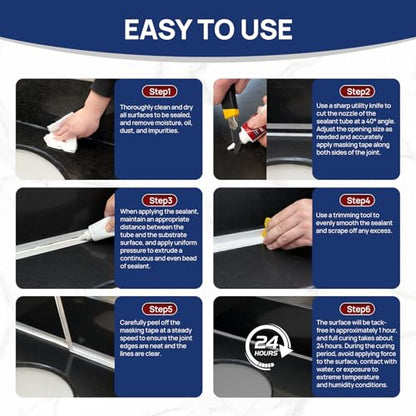 EASY TO USE

Step1
Thoroughly clean and dry all surfaces to be sealed, and remove moisture, oil, dust, and impurities.

Step2
Use a sharp utility knife to cut the nozzle of the sealant tube at a 40° angle. Adjust the opening size as needed and accurately apply masking tape along both sides of the joint.

Step3
When applying the sealant, maintain an appropriate distance between the tube and the substrate surface, and apply uniform pressure to extrude a continuous and even bead of sealant.

Step4
Use a trimming tool to evenly smooth the sealant and scrape off any excess.

Step5
Carefully peel off the masking tape at a steady speed to ensure the joint edges are neat and the lines are clear.

24 HOURS

Step6
The surface will be tack-free in approximately 1 hour, and full curing takes about 24 hours. During the curing period, avoid applying force to the surface, contact with water, or exposure to extreme temperature and humidity conditions.