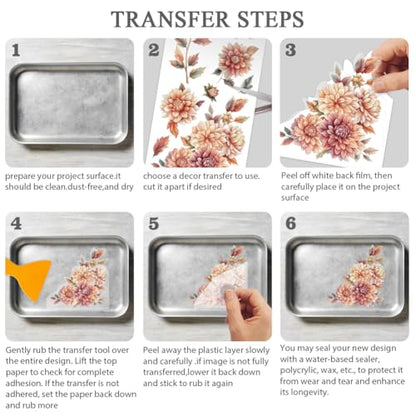 TRANSFER STEPS

1

prepare your project surface.it should be clean.dust-free,and dry

2

choose a decor transfer to use. cut it apart if desired

3

Peel off white back film, then carefully place it on the project surface

4

Gently rub the transfer tool over the entire design. Lift the top paper to check for complete adhesion. If the transfer is not adhered, set the paper back down and rub more

5

Peel away the plastic layer slowly and carefully .if image is not fully transferred,lower it back down and stick to rub it again

6

You may seal your new design with a water-based sealer, polycrylic, wax, etc., to protect it from wear and tear and enhance its longevity.