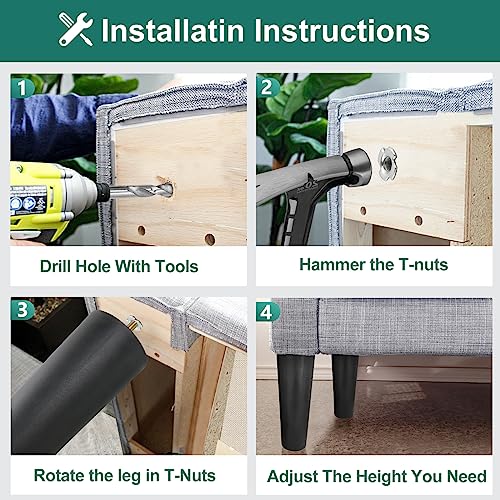 Installatin Instructions

1

Drill Hole With Tools

2

Hammer the T-nuts

3

Rotate the leg in T-Nuts

4

Adjust The Height You Need