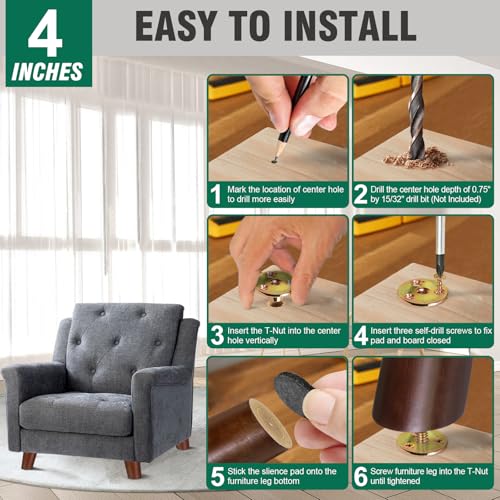 4 INCHES

EASY TO INSTALL

1 Mark the location of center hole to drill more easily

2 Drill the center hole depth of 0.75" by 15/32" drill bit (Not Included)

3 Insert the T-Nut into the center hole vertically

4 Insert three self-drill screws to fix pad and board closed

5 Stick the slience pad onto the furniture leg bottom

6 Screw furniture leg into the T-Nut until tightened