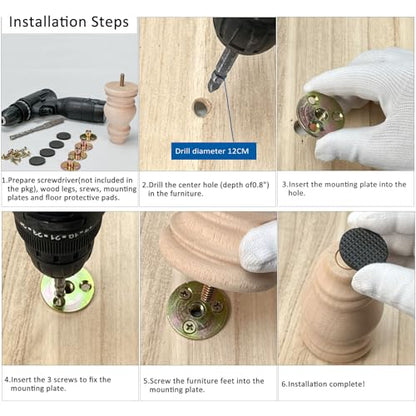 Installation Steps

Drill diameter 12CM

1.Prepare screwdriver(not included in the pkg), wood legs, srews, mounting plates and floor protective pads.

2.Drill the center hole (depth of0.8") in the furniture.

3.Insert the mounting plate into the hole.

4.Insert the 3 screws to fix the mounting plate.

5.Screw the furniture feet into the mounting plate.

6.Installation complete!