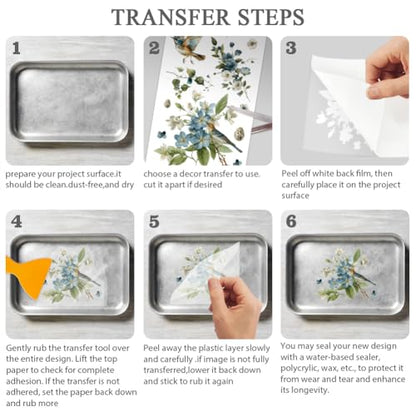 TRANSFER STEPS

1

prepare your project surface.it should be clean.dust-free,and dry

2

choose a decor transfer to use. cut it apart if desired

3

Peel off white back film, then carefully place it on the project surface

4

Gently rub the transfer tool over the entire design. Lift the top paper to check for complete adhesion. If the transfer is not adhered, set the paper back down and rub more

5

Peel away the plastic layer slowly and carefully .if image is not fully transferred,lower it back down and stick to rub it again

6

You may seal your new design with a water-based sealer, polycrylic, wax, etc., to protect it from wear and tear and enhance its longevity.