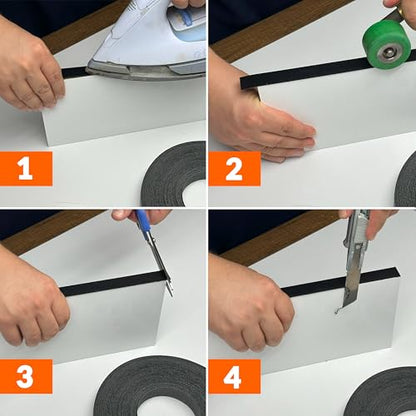 1

2

3

4