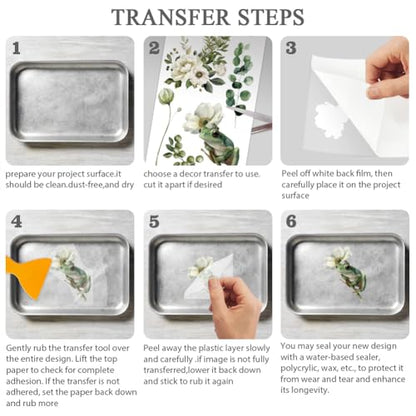 TRANSFER STEPS

1

prepare your project surface.it should be clean.dust-free,and dry

2

choose a decor transfer to use. cut it apart if desired

3

Peel off white back film, then carefully place it on the project surface

4

Gently rub the transfer tool over the entire design. Lift the top paper to check for complete adhesion. If the transfer is not adhered, set the paper back down and rub more

5

Peel away the plastic layer slowly and carefully .if image is not fully transferred,lower it back down and stick to rub it again

6

You may seal your new design with a water-based sealer, polycrylic, wax, etc., to protect it from wear and tear and enhance its longevity.