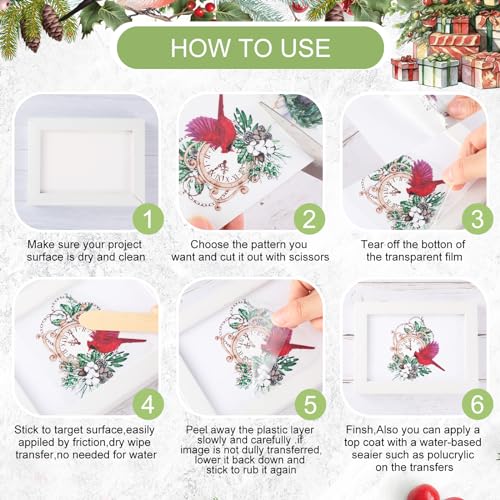 HOW TO USE

1

Make sure your project surface is dry and clean

2

Choose the pattern you want and cut it out with scissors

3

Tear off the botton of the transparent film

4

Stick to target surface,easily appiled by friction,dry wipe transfer,no needed for water

5

Peel away the plastic layer slowly and carefully ,if image is not dully transferred, lower it back down and stick to rub it again

6

Finsh,Also you can apply a top coat with a water-based sealer such as polucrylic on the transfers