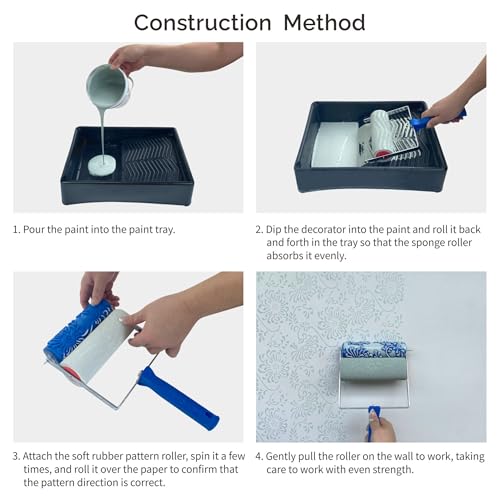 Construction Method

1. Pour the paint into the paint tray.

2. Dip the decorator into the paint and roll it back and forth in the tray so that the sponge roller absorbs it evenly.

3. Attach the soft rubber pattern roller, spin it a few times, and roll it over the paper to confirm that the pattern direction is correct.

4. Gently pull the roller on the wall to work, taking care to work with even strength.