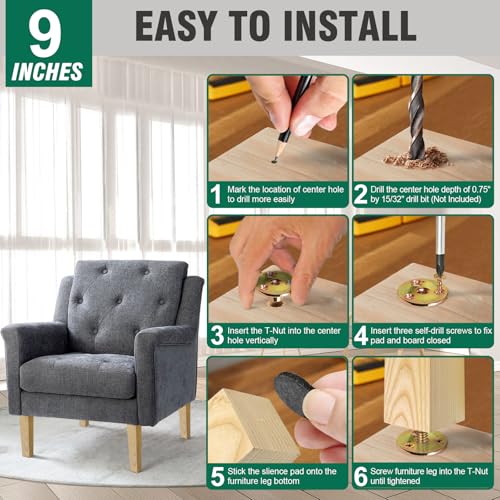 9
INCHES

EASY TO INSTALL

1 Mark the location of center hole to drill more easily

2 Drill the center hole depth of 0.75" by 15/32" drill bit (Not Included)

3 Insert the T-Nut into the center hole vertically

4 Insert three self-drill screws to fix pad and board closed

5 Stick the slience pad onto the furniture leg bottom

6 Screw furniture leg into the T-Nut until tightened