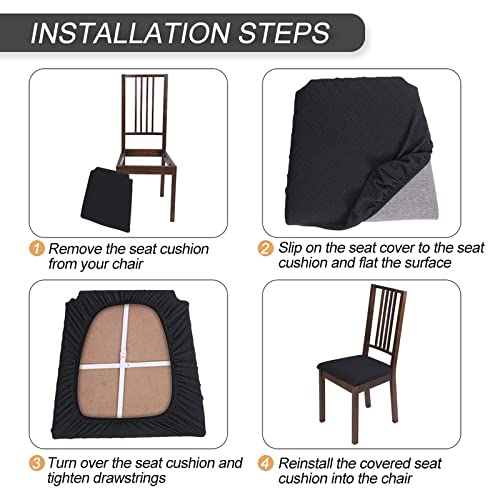 INSTALLATION STEPS

1 Remove the seat cushion from your chair

2 Slip on the seat cover to the seat cushion and flat the surface

3 Turn over the seat cushion and tighten drawstrings

4 Reinstall the covered seat cushion into the chair