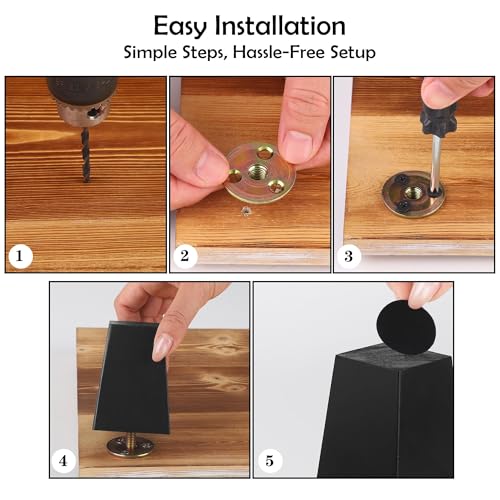 Easy Installation
Simple Steps, Hassle-Free Setup

1

2

3

4

5