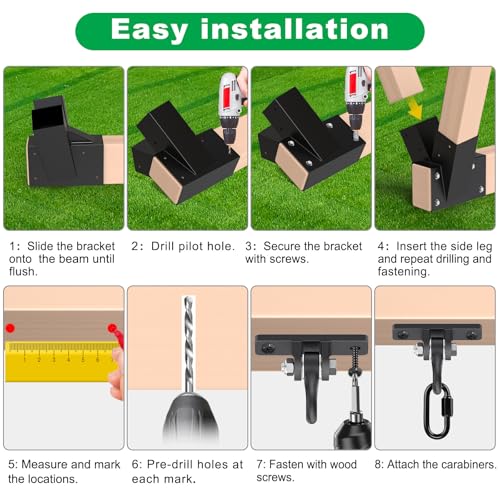 Easy installation

1: Slide the bracket onto the beam until flush.

2: Drill pilot hole.

3: Secure the bracket with screws.

4: Insert the side leg and repeat drilling and fastening.

1 2 3 4 5 6

5: Measure and mark the locations.

6: Pre-drill holes at each mark.

7: Fasten with wood screws.

8: Attach the carabiners.