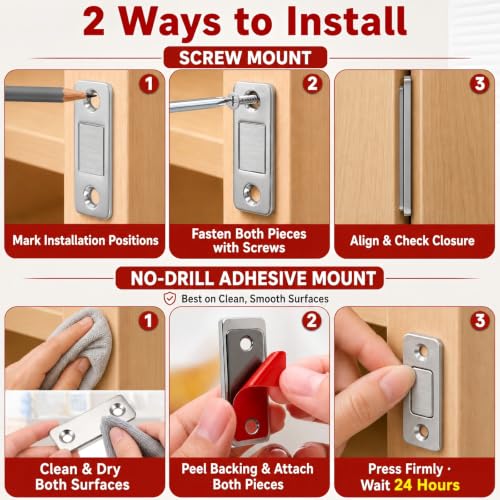 2 Ways to Install

SCREW MOUNT

1
Mark Installation Positions

2
Fasten Both Pieces with Screws

3
Align & Check Closure

NO-DRILL ADHESIVE MOUNT

Best on Clean, Smooth Surfaces

1
Clean & Dry Both Surfaces

2
Peel Backing & Attach Both Pieces

3
Press Firmly · Wait 24 Hours