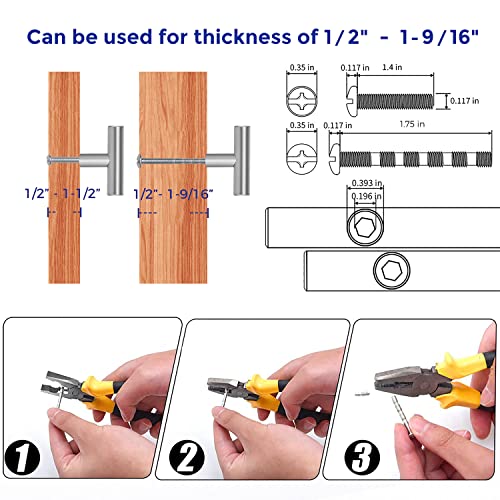 Can be used for thickness of 1/2" - 1-9/16"

1/2" - 1-1/2"

1/2"- 1-9/16"

0.35 in
0.117 in
1.4 in
0.117 in

0.35 in
0.117 in
1.75 in

0.393 in
0.196 in

1

2

3