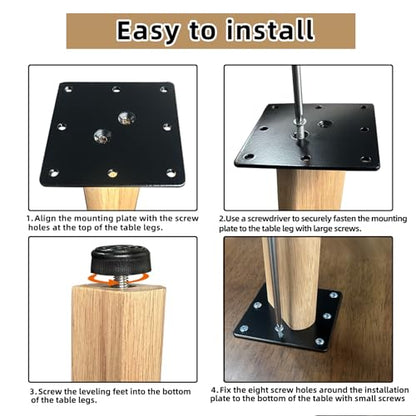 Easy to install

1. Align the mounting plate with the screw holes at the top of the table legs.

2.Use a screwdriver to securely fasten the mounting plate to the table leg with large screws.

3. Screw the leveling feet into the bottom of the table legs.

4. Fix the eight screw holes around the installation plate to the bottom of the table with small screws