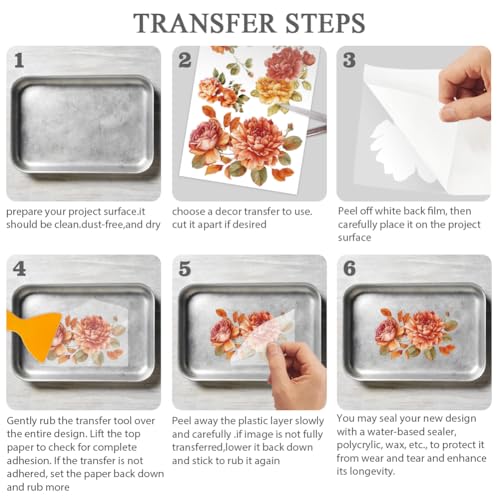 TRANSFER STEPS

1

prepare your project surface.it should be clean.dust-free,and dry

2

choose a decor transfer to use. cut it apart if desired

3

Peel off white back film, then carefully place it on the project surface

4

Gently rub the transfer tool over the entire design. Lift the top paper to check for complete adhesion. If the transfer is not adhered, set the paper back down and rub more

5

Peel away the plastic layer slowly and carefully .if image is not fully transferred,lower it back down and stick to rub it again

6

You may seal your new design with a water-based sealer, polycrylic, wax, etc., to protect it from wear and tear and enhance its longevity.