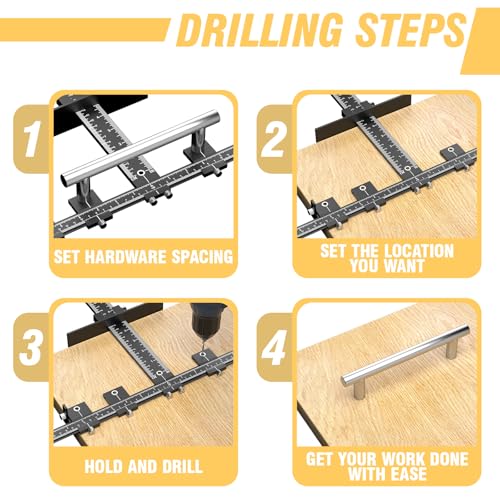 DRILLING STEPS

1

SET HARDWARE SPACING

2

SET THE LOCATION YOU WANT

3

HOLD AND DRILL

4

GET YOUR WORK DONE WITH EASE