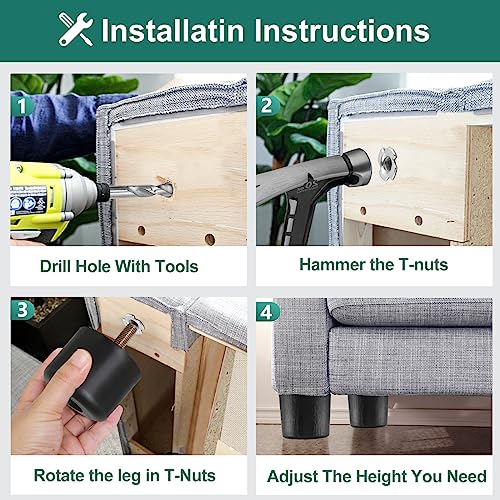 Installatin Instructions

1

Drill Hole With Tools

2

Hammer the T-nuts

3

Rotate the leg in T-Nuts

4

Adjust The Height You Need