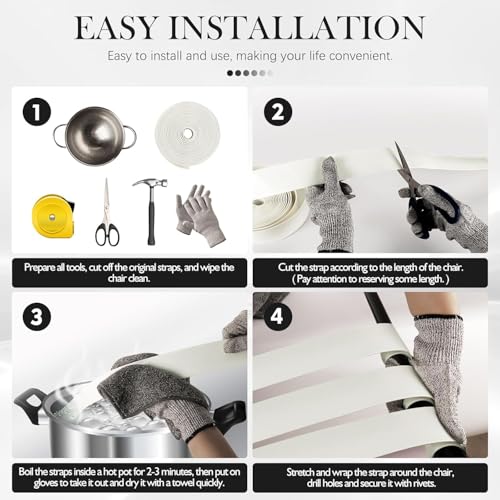 EASY INSTALLATION

Easy to install and use, making your life convenient.

1

Prepare all tools, cut off the original straps, and wipe the chair clean.

2

Cut the strap according to the length of the chair. ( Pay attention to reserving some length. )

3

Boil the straps inside a hot pot for 2-3 minutes, then put on gloves to take it out and dry it with a towel quickly.

4

Stretch and wrap the strap around the chair, drill holes and secure it with rivets.