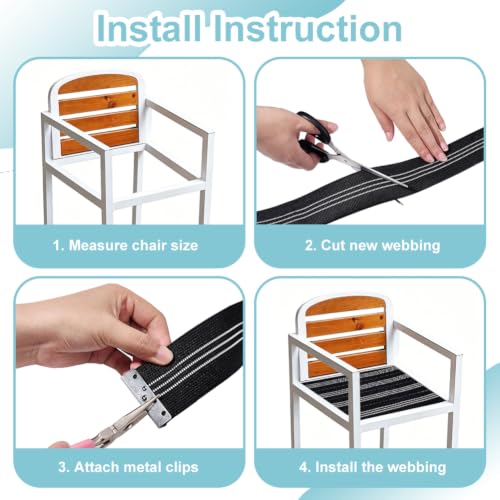 Install Instruction

1. Measure chair size

2. Cut new webbing

3. Attach metal clips

4. Install the webbing