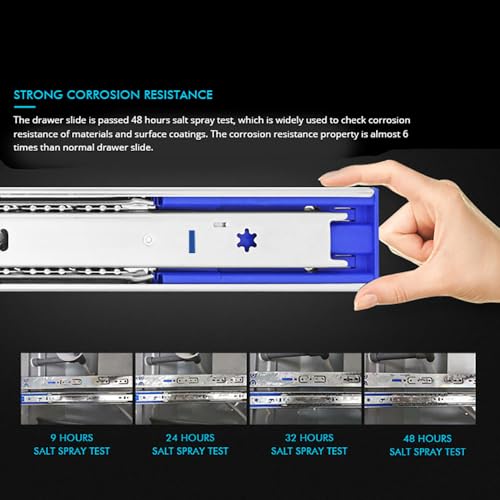 STRONG CORROSION RESISTANCE

The drawer slide is passed 48 hours salt spray test, which is widely used to check corrosion resistance of materials and surface coatings. The corrosion resistance property is almost 6 times than normal drawer slide.

9 HOURS
SALT SPRAY TEST

24 HOURS
SALT SPRAY TEST

32 HOURS
SALT SPRAY TEST

48 HOURS
SALT SPRAY TEST