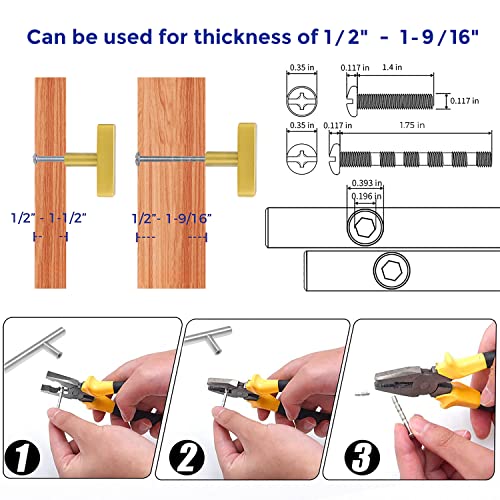 Can be used for thickness of 1/2" - 1-9/16"

1/2" - 1-1/2"

1/2"- 1-9/16"

0.35 in
0.117 in
1.4 in
0.117 in

0.35 in
0.117 in
1.75 in

0.393 in
0.196 in

1

2

3