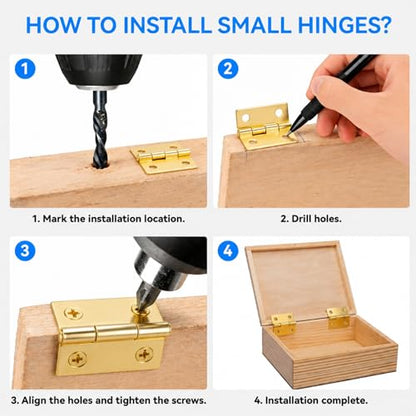 HOW TO INSTALL SMALL HINGES?

1

1. Mark the installation location.

2

2. Drill holes.

3

3. Align the holes and tighten the screws.

4

4. Installation complete.