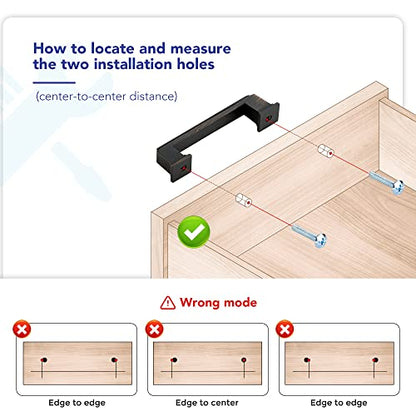 How to locate and measure the two installation holes

(center-to-center distance)

Wrong mode

Edge to edge

Edge to center

Edge to edge