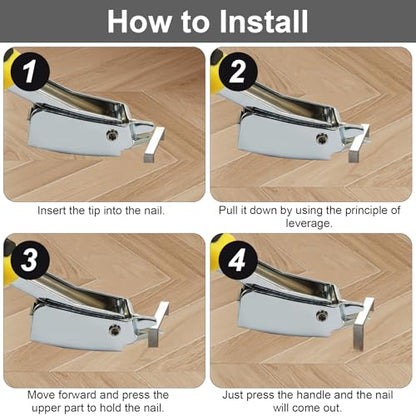 How to Install

1

Insert the tip into the nail.

2

Pull it down by using the principle of leverage.

3

Move forward and press the upper part to hold the nail.

4

Just press the handle and the nail will come out.