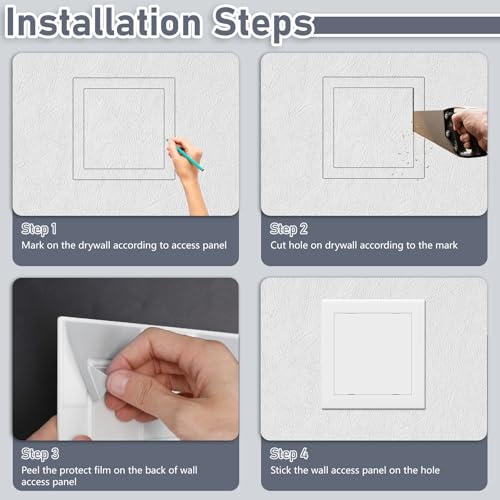 Installation Steps

Step 1
Mark on the drywall according to access panel

Step 2
Cut hole on drywall according to the mark

Step 3
Peel the protect film on the back of wall access panel

Step 4
Stick the wall access panel on the hole