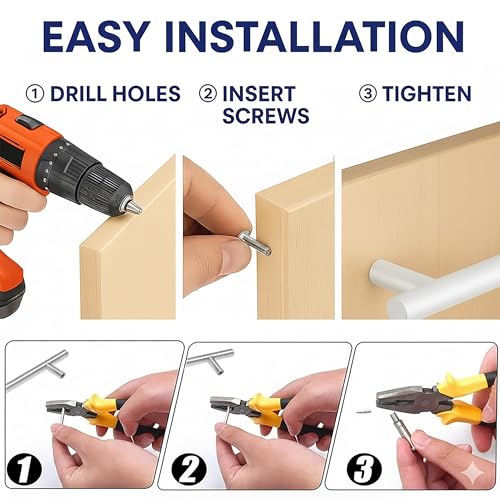 EASY INSTALLATION

① DRILL HOLES ② INSERT SCREWS ③ TIGHTEN

1

2

3