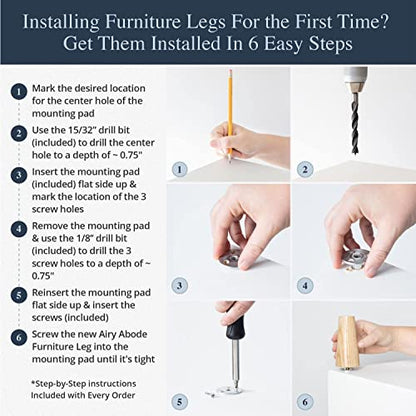 Installing Furniture Legs For the First Time? Get Them Installed In 6 Easy Steps

1 Mark the desired location for the center hole of the mounting pad

2 Use the 15/32" drill bit (included) to drill the center hole to a depth of ~ 0.75"

3 Insert the mounting pad (included) flat side up & mark the location of the 3 screw holes

4 Remove the mounting pad & use the 1/8" drill bit (included) to drill the 3 screw holes to a depth of ~ 0.75"

5 Reinsert the mounting pad flat side up & insert the screws (included)

6 Screw the new Airy Abode Furniture Leg into the mounting pad until it's tight

*Step-by-Step instructions Included with Every Order

1

2

3

4

5

6