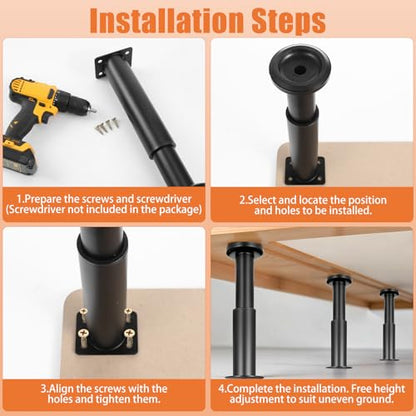 Installation Steps

1.Prepare the screws and screwdriver (Screwdriver not included in the package)

2.Select and locate the position and holes to be installed.

3.Align the screws with the holes and tighten them.

4.Complete the installation. Free height adjustment to suit uneven ground.