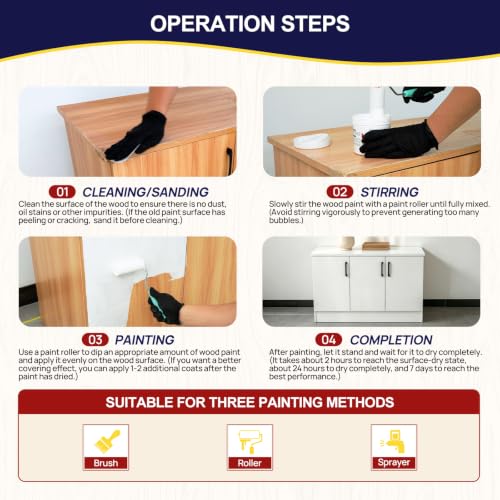 OPERATION STEPS

01 CLEANING/SANDING
Clean the surface of the wood to ensure there is no dust, oil stains or other impurities. (If the old paint surface has peeling or cracking, sand it before cleaning.)

02 STIRRING
Slowly stir the wood paint with a paint roller until fully mixed. (Avoid stirring vigorously to prevent generating too many bubbles.)

03 PAINTING
Use a paint roller to dip an appropriate amount of wood paint and apply it evenly on the wood surface. (If you want a better covering effect, you can apply 1-2 additional coats after the paint has dried.)

04 COMPLETION
After painting, let it stand and wait for it to dry completely. (It takes about 2 hours to reach the surface-dry state, about 24 hours to dry completely, and 7 days to reach the best performance.)

SUITABLE FOR THREE PAINTING METHODS

Brush

Roller

Sprayer