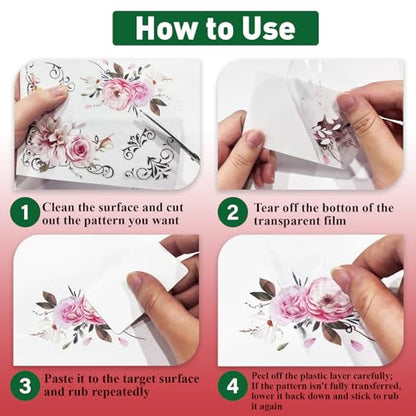 How to Use

1 Clean the surface and cut out the pattern you want

2 Tear off the botton of the transparent film

3 Paste it to the target surface and rub repeatedly

4 Peel off the plastic layer carefully; If the pattern isn't fully transferred, lower it back down and stick to rub it again