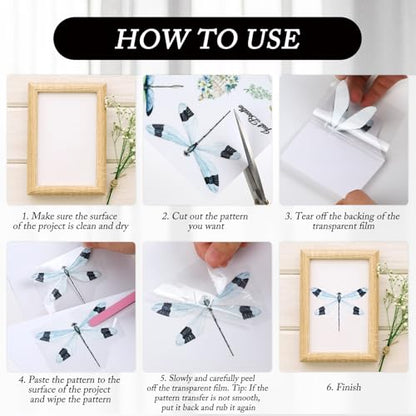 HOW TO USE

1. Make sure the surface of the project is clean and dry

2. Cut out the pattern you want

3. Tear off the backing of the transparent film

4. Paste the pattern to the surface of the project and wipe the pattern

5. Slowly and carefully peel off the transparent film. Tip: If the pattern transfer is not smooth, put it back and rub it again

6. Finish