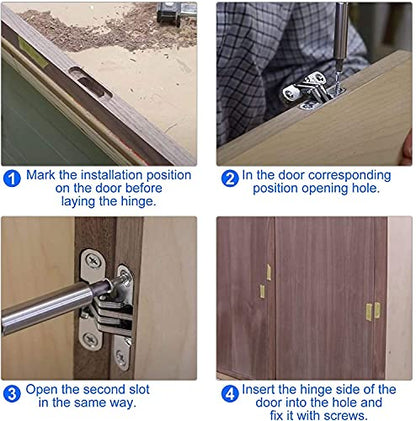 1 Mark the installation position on the door before laying the hinge.

2 In the door corresponding position opening hole.

3 Open the second slot in the same way.

4 Insert the hinge side of the door into the hole and fix it with screws.