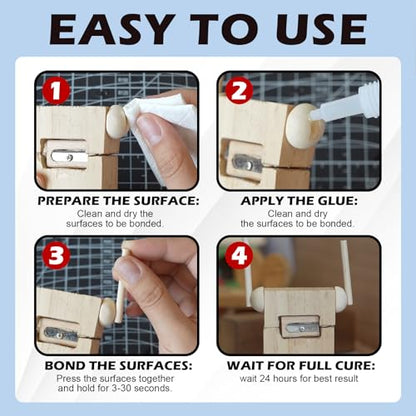 EASY TO USE

1

PREPARE THE SURFACE:
Clean and dry the surfaces to be bonded.

2

APPLY THE GLUE:
Clean and dry the surfaces to be bonded.

3

BOND THE SURFACES:
Press the surfaces together and hold for 3-30 seconds.

4

WAIT FOR FULL CURE:
wait 24 hours for best result