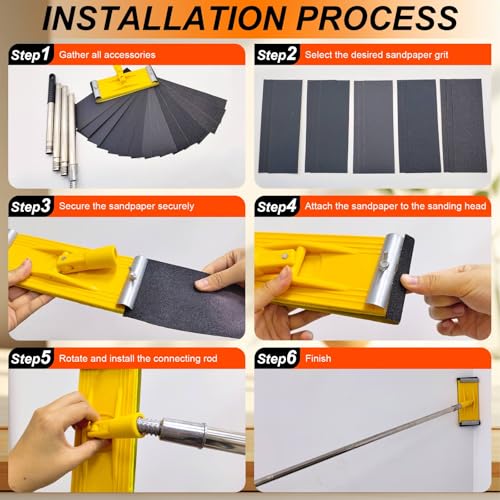 INSTALLATION PROCESS

Step1 Gather all accessories

Step2 Select the desired sandpaper grit

Step3 Secure the sandpaper securely

Step4 Attach the sandpaper to the sanding head

Step5 Rotate and install the connecting rod

Step6 Finish