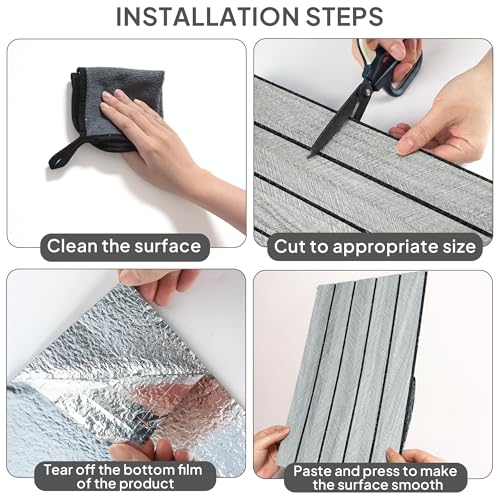 INSTALLATION STEPS

Clean the surface

Cut to appropriate size

Tear off the bottom film of the product

Paste and press to make the surface smooth