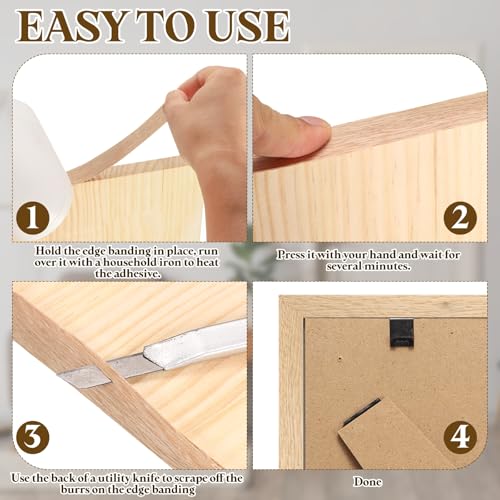 EASY TO USE

1

Hold the edge banding in place, run over it with a household iron to heat the adhesive.

2

Press it with your hand and wait for several minutes.

3

Use the back of a utility knife to scrape off the burrs on the edge banding

4

Done