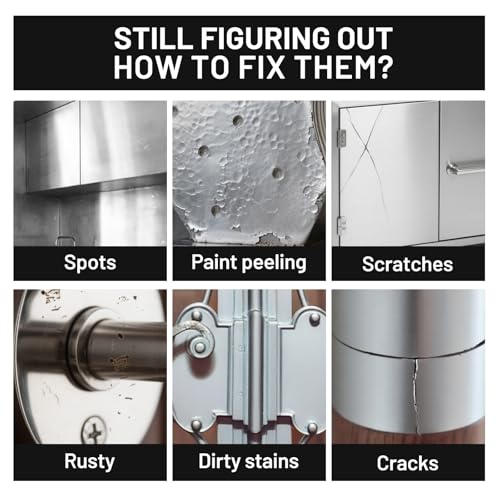 STILL FIGURING OUT HOW TO FIX THEM?

Spots

Paint peeling

Scratches

Rusty

Dirty stains

Cracks