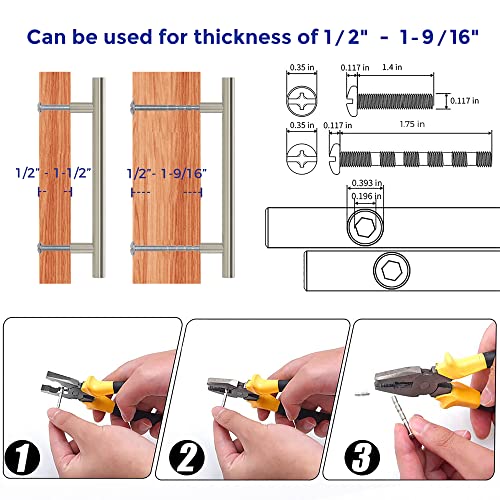 Can be used for thickness of 1/2" - 1-9/16"

1/2" - 1-1/2"

1/2"- 1-9/16"

0.35 in
0.117 in
1.4 in
0.117 in

0.35 in
0.117 in
1.75 in

0.393 in
0.196 in

1

2

3