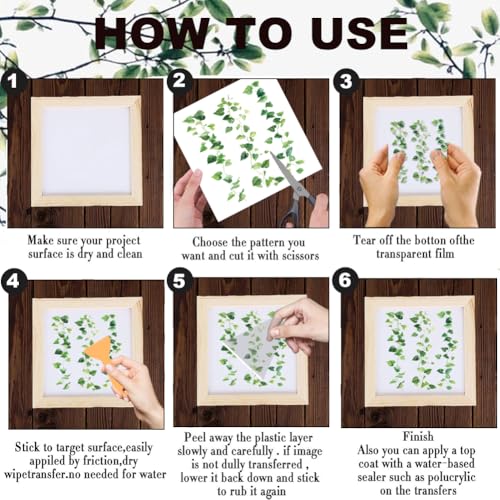 HOW TO USE

1

Make sure your project surface is dry and clean

2

Choose the pattern you want and cut it with scissors

3

Tear off the botton ofthe transparent film

4

Stick to target surface,easily appiled by friction,dry wipetransfer.no needed for water

5

Peel away the plastic layer slowly and carefully . if image is not dully transferred , lower it back down and stick to rub it again

6

Finish
Also you can apply a top coat with a water-based sealer such as polucrylic on the transfers