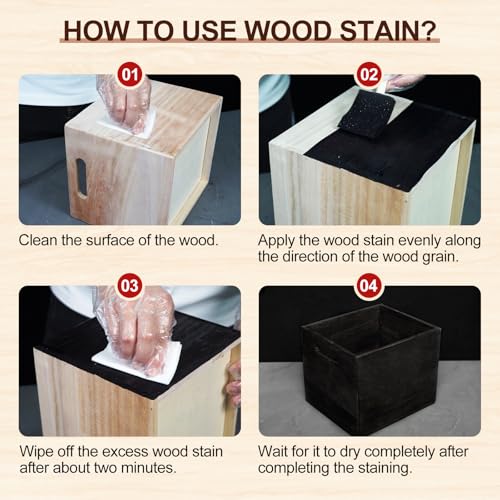 HOW TO USE WOOD STAIN?

01

Clean the surface of the wood.

02

Apply the wood stain evenly along the direction of the wood grain.

03

Wipe off the excess wood stain after about two minutes.

04

Wait for it to dry completely after completing the staining.