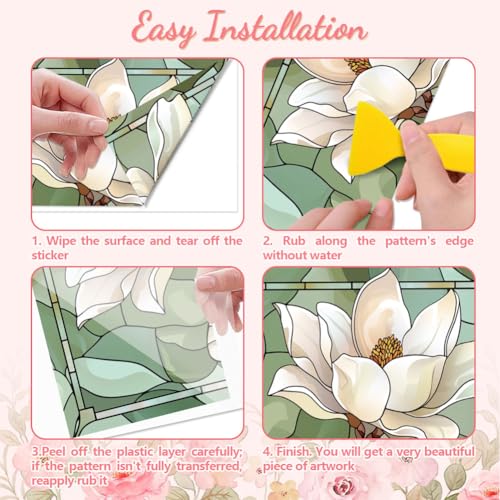 Easy Installation

1. Wipe the surface and tear off the sticker

2. Rub along the pattern's edge without water

3.Peel off the plastic layer carefully; if the pattern isn't fully transferred, reapply rub it

4. Finish. You will get a very beautiful piece of artwork