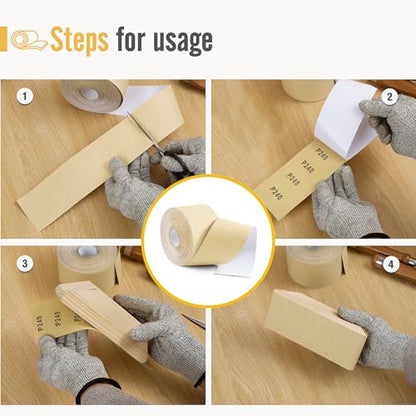 Steps for usage

1

2

P240
P240
P240
P240

3

P240
P240
P240

4