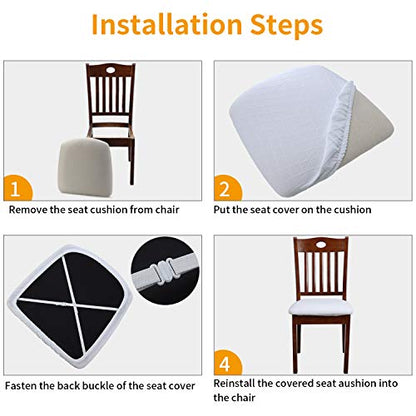 Installation Steps

1
Remove the seat cushion from chair

2
Put the seat cover on the cushion

Fasten the back buckle of the seat cover

4
Reinstall the covered seat aushion into the chair