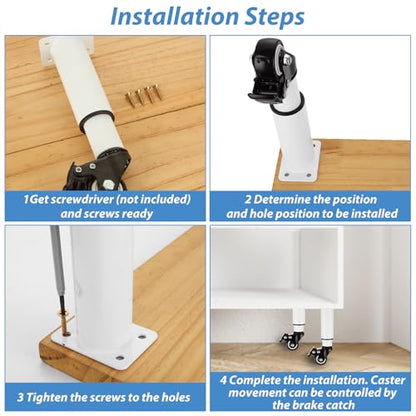 Installation Steps

1Get screwdriver (not included) and screws ready

2 Determine the position and hole position to be installed

3 Tighten the screws to the holes

4 Complete the installation. Caster movement can be controlled by the brake catch