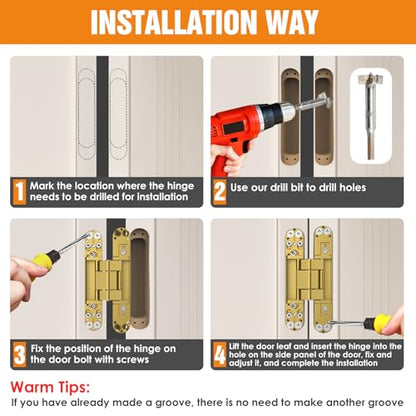 INSTALLATION WAY

1 Mark the location where the hinge needs to be drilled for installation

2 Use our drill bit to drill holes

3 Fix the position of the hinge on the door bolt with screws

4 Lift the door leaf and insert the hinge into the hole on the side panel of the door, fix and adjust it, and complete the installation

Warm Tips:
If you have already made a groove, there is no need to make another groove